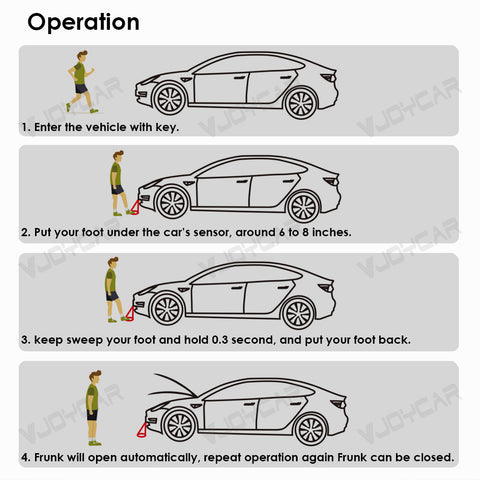 Operation

VJOYCAR

1. Enter the vehicle with key.

2. Put your foot under the car's sensor, around 6 to 8 inches.

3. keep sweep your foot and hold 0.3 second, and put your foot back.

4. Frunk will open automatically, repeat operation again Frunk can be closed.