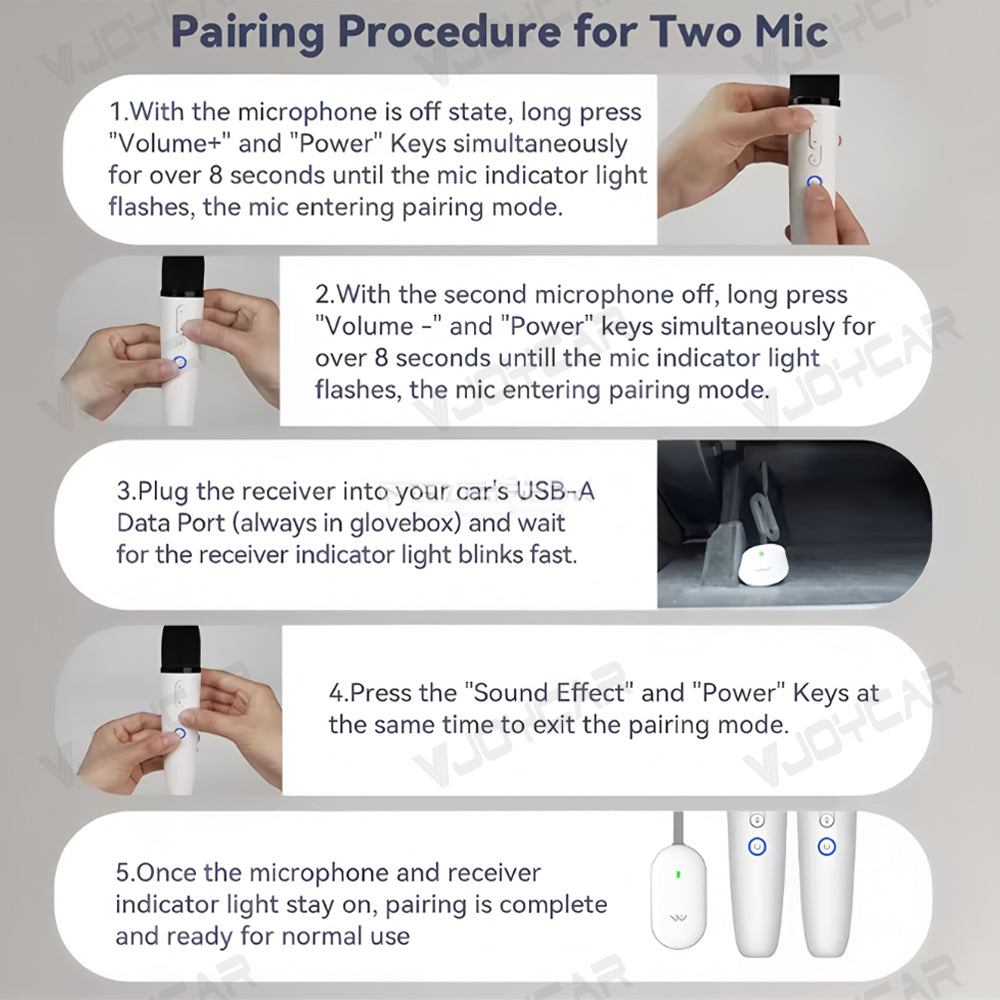 Pairing Procedure for Two Mic

1.With the microphone is off state, long press "Volume+" and "Power" Keys simultaneously for over 8 seconds until the mic indicator light flashes, the mic entering pairing mode.

2.With the second microphone off, long press "Volume -" and "Power" keys simultaneously for over 8 seconds untill the mic indicator light flashes, the mic entering pairing mode.

3.Plug the receiver into your car's USB-A Data Port (always in glovebox) and wait for the receiver indicator light blinks fast.

4.Press the "Sound Effect" and "Power" Keys at the same time to exit the pairing mode.

5.Once the microphone and receiver indicator light stay on, pairing is complete and ready for normal use

VJOYCAR