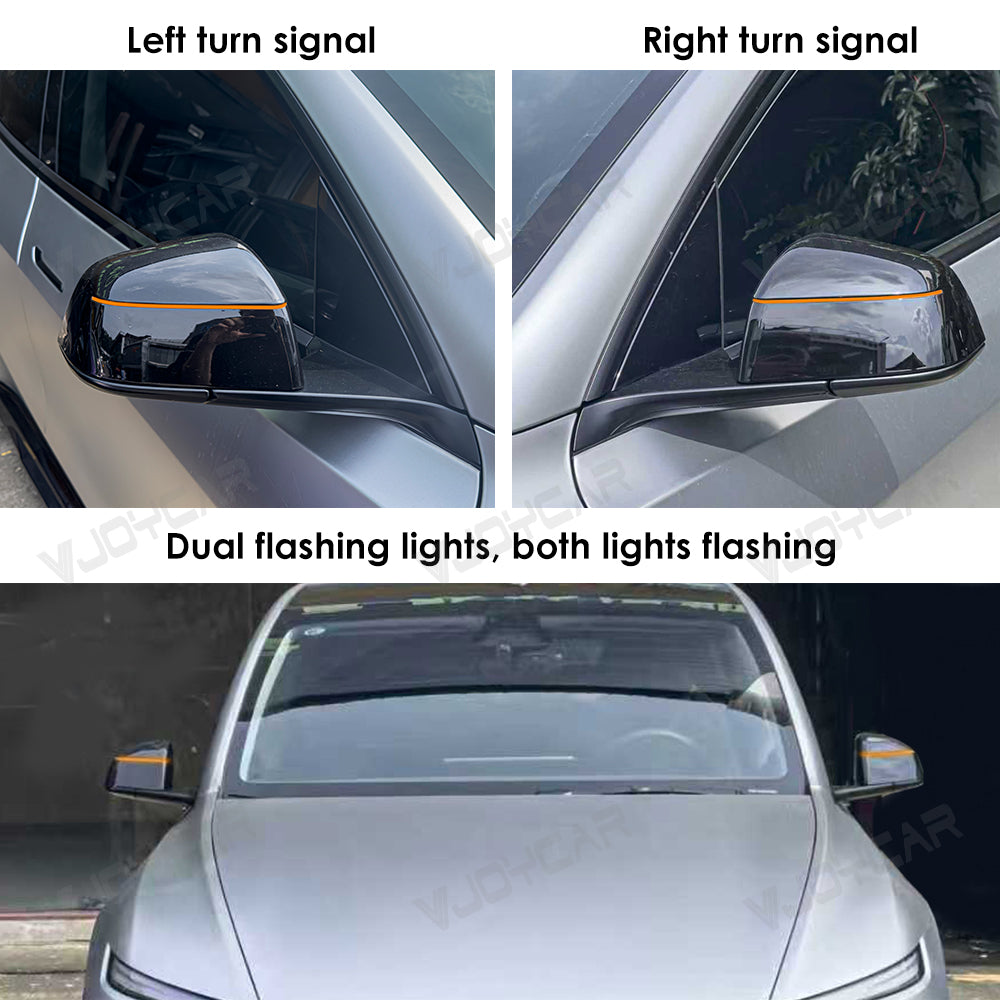 Left turn signal

Right turn signal

Dual flashing lights, both lights flashing

VJOYCAR