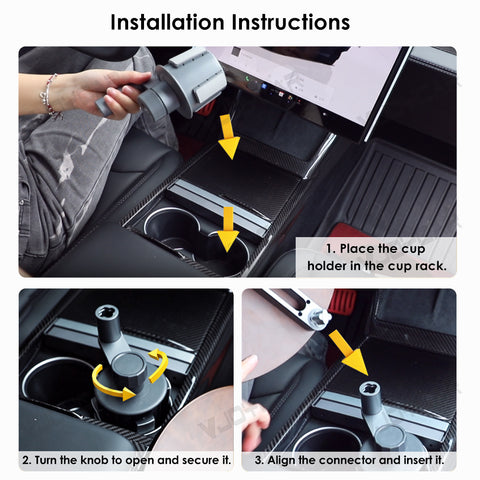 Installation Instructions

1. Place the cup holder in the cup rack.

2. Turn the knob to open and secure it.

3. Align the connector and insert it.